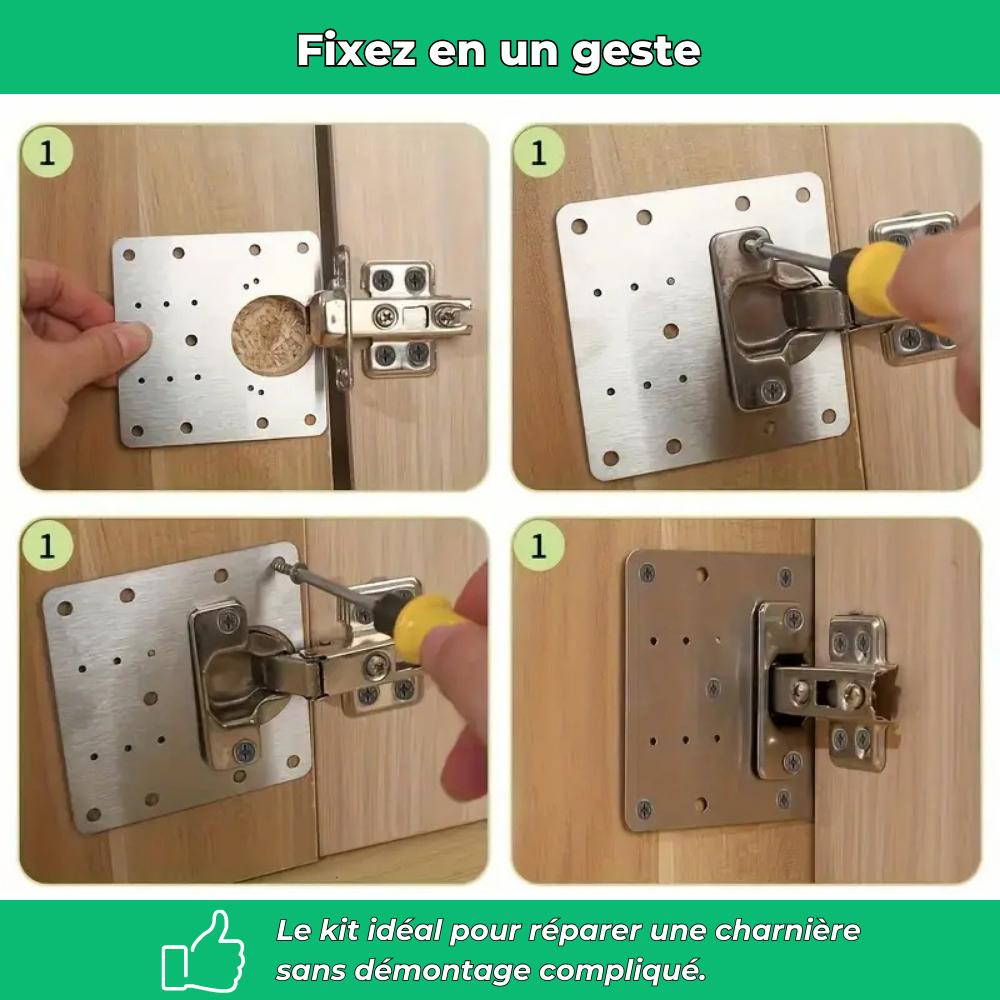 Fixez en un geste

1

1

1

1

Le kit idéal pour réparer une charnière sans démontage compliqué.