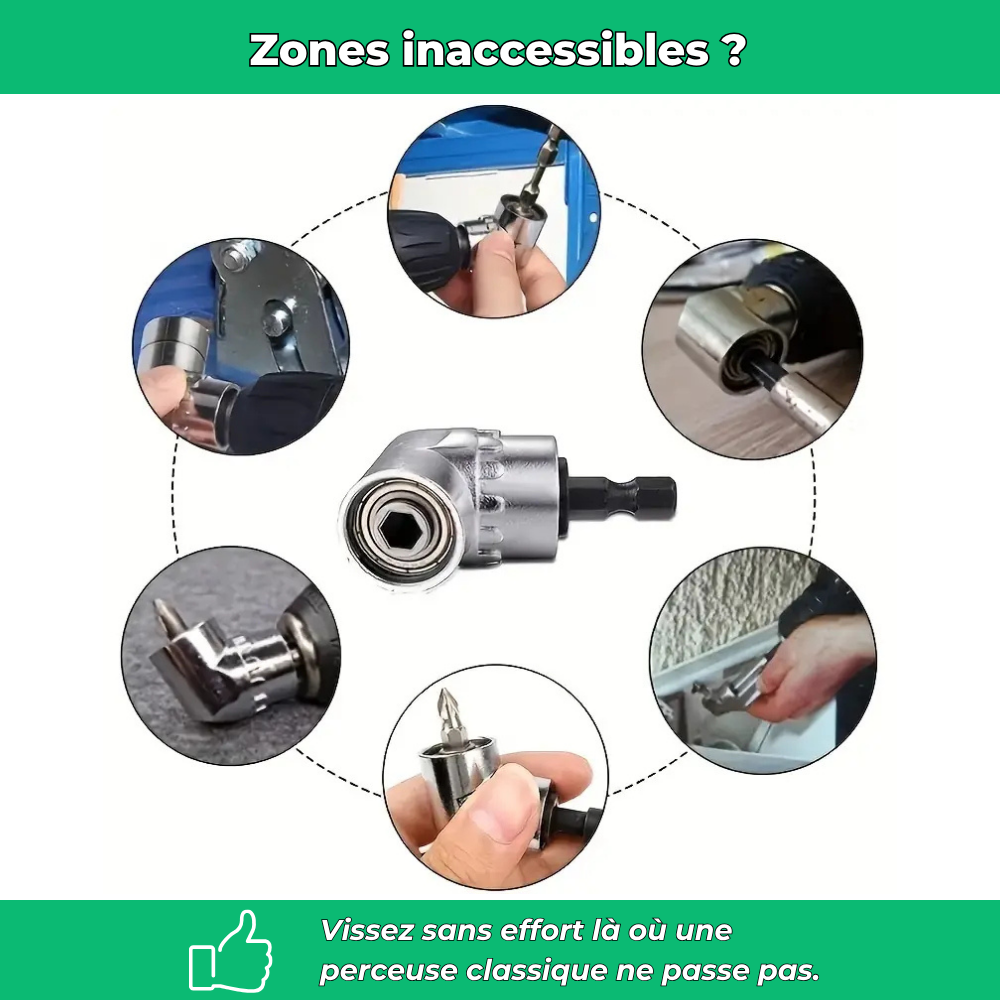 Zones inaccessibles ?

Vissez sans effort là où une perceuse classique ne passe pas.