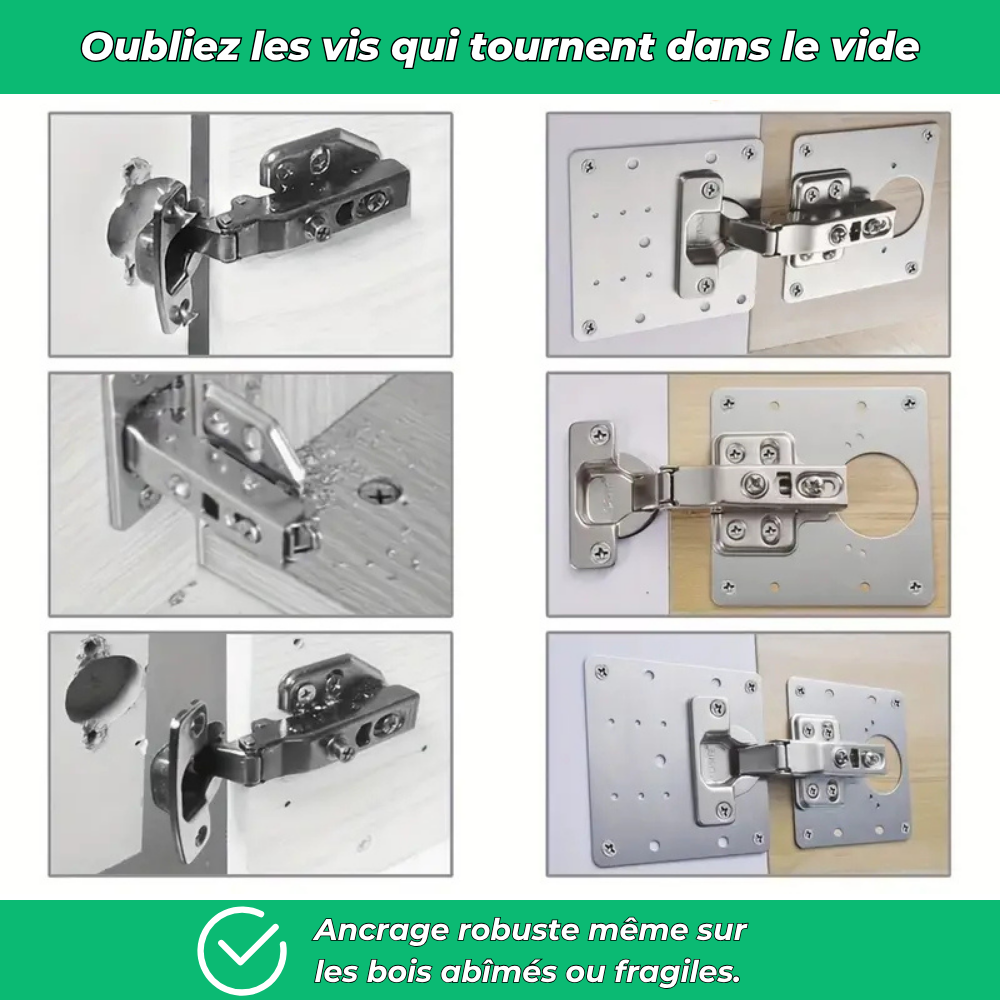 Oubliez les vis qui tournent dans le vide

Ancrage robuste même sur les bois abîmés ou fragiles.