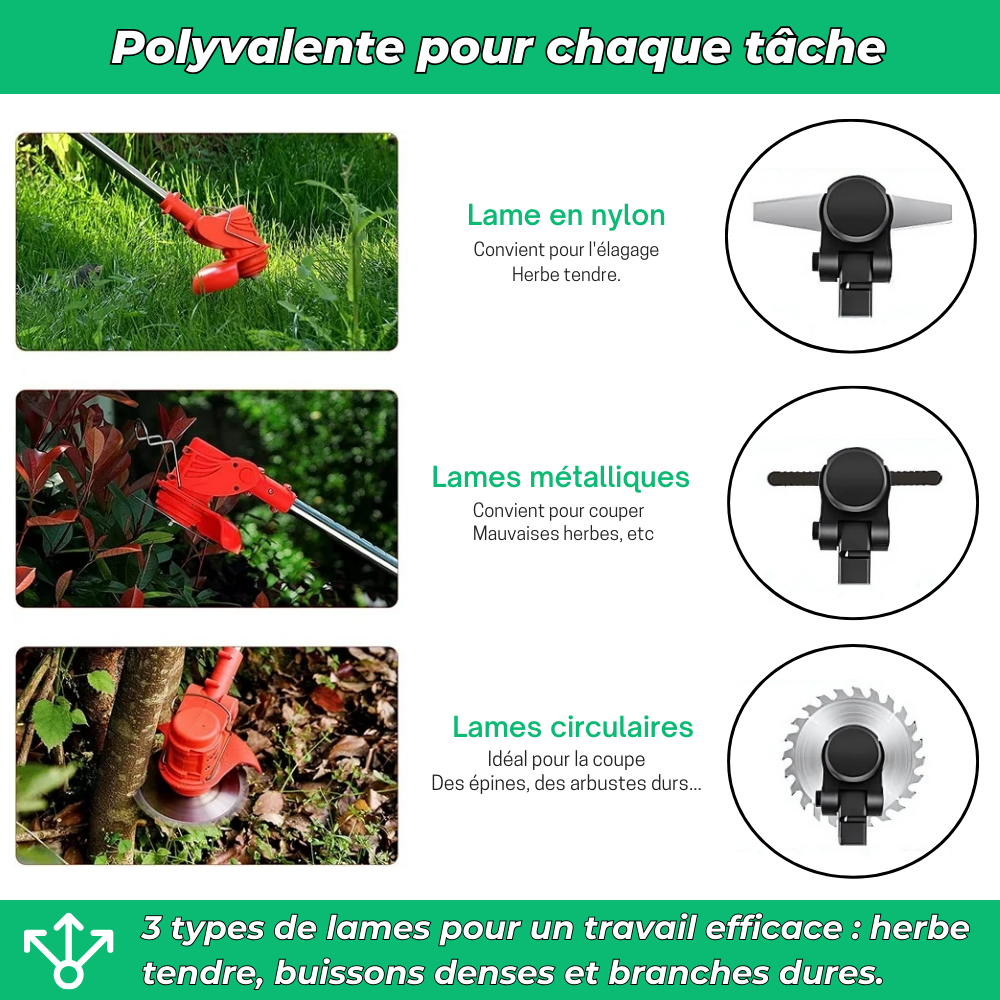 Polyvalente pour chaque tâche

Lame en nylon
Convient pour l'élagage
Herbe tendre.

Lames métalliques
Convient pour couper
Mauvaises herbes, etc

Lames circulaires
Idéal pour la coupe
Des épines, des arbustes durs...

3 types de lames pour un travail efficace : herbe tendre, buissons denses et branches dures.