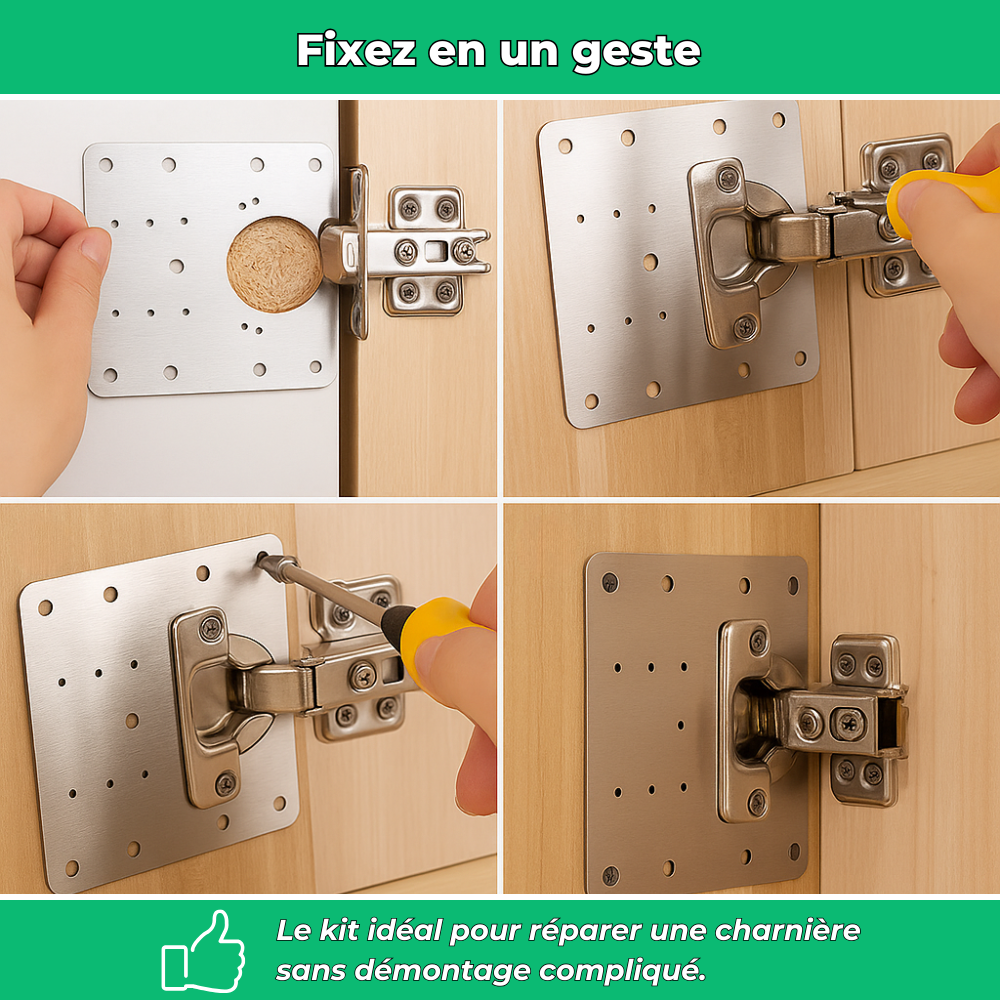 Fixez en un geste

Le kit idéal pour réparer une charnière sans démontage compliqué.