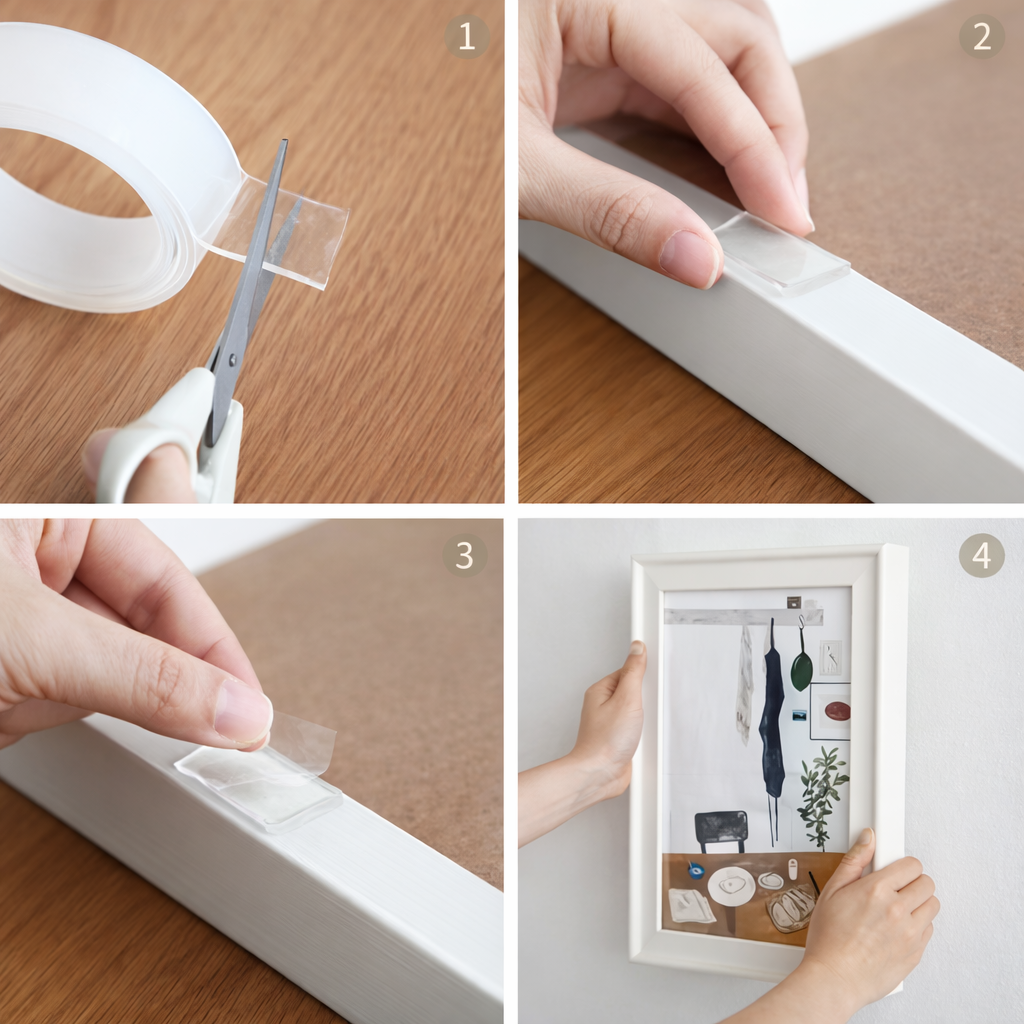 1

2

3

4