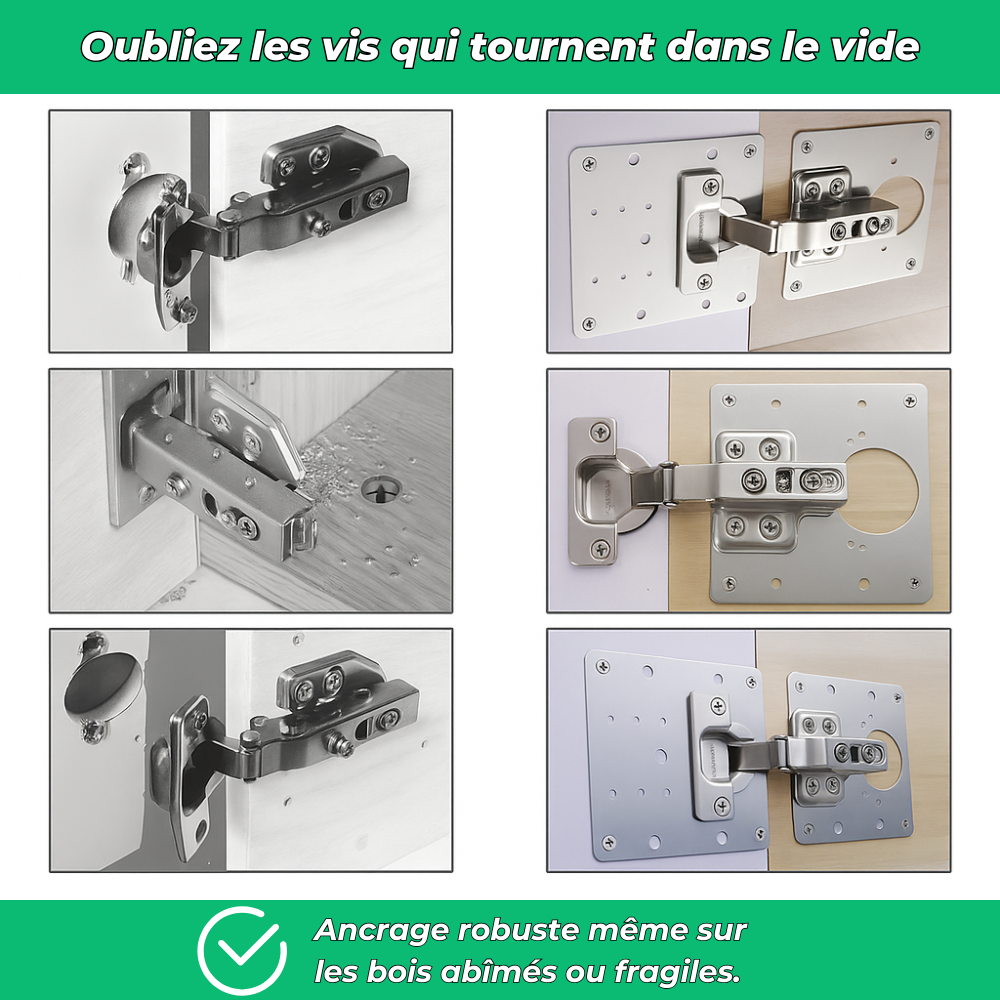 Oubliez les vis qui tournent dans le vide

Ancrage robuste même sur les bois abîmés ou fragiles.