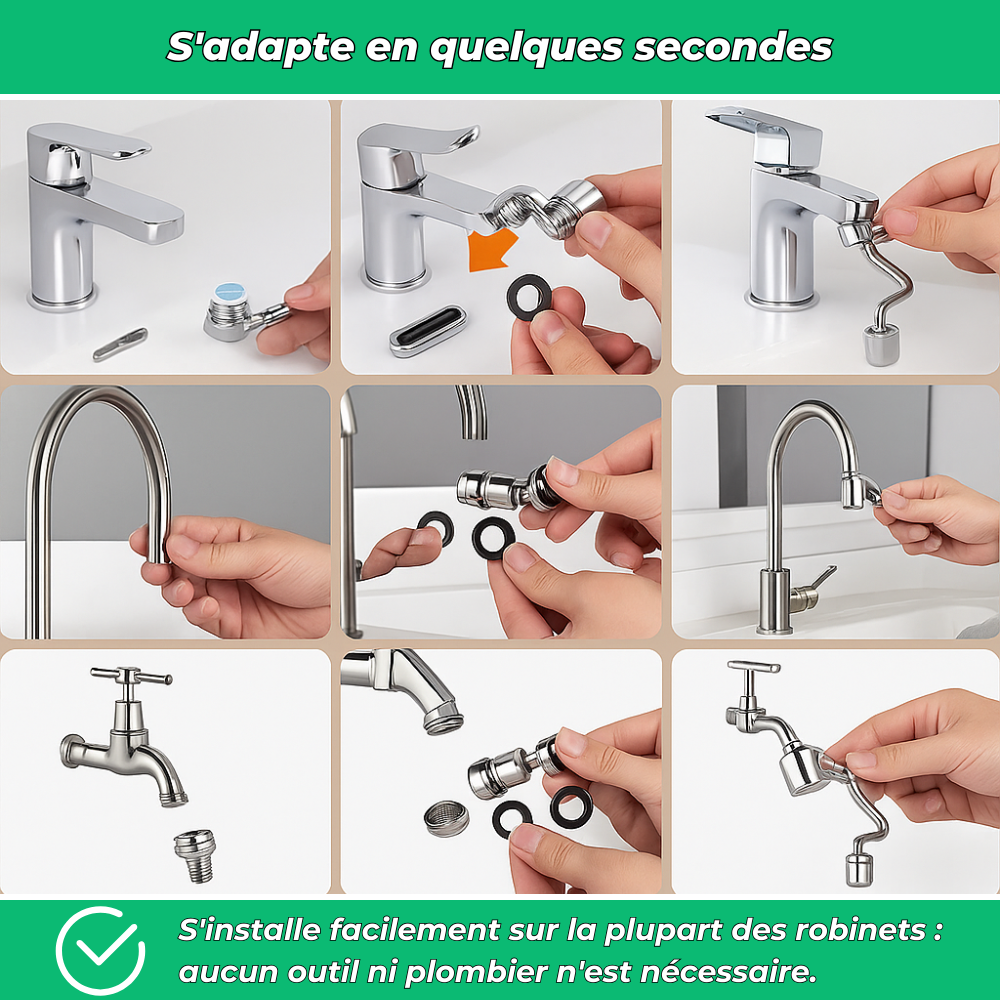 S'adapte en quelques secondes

S'installe facilement sur la plupart des robinets : aucun outil ni plombier n'est nécessaire.