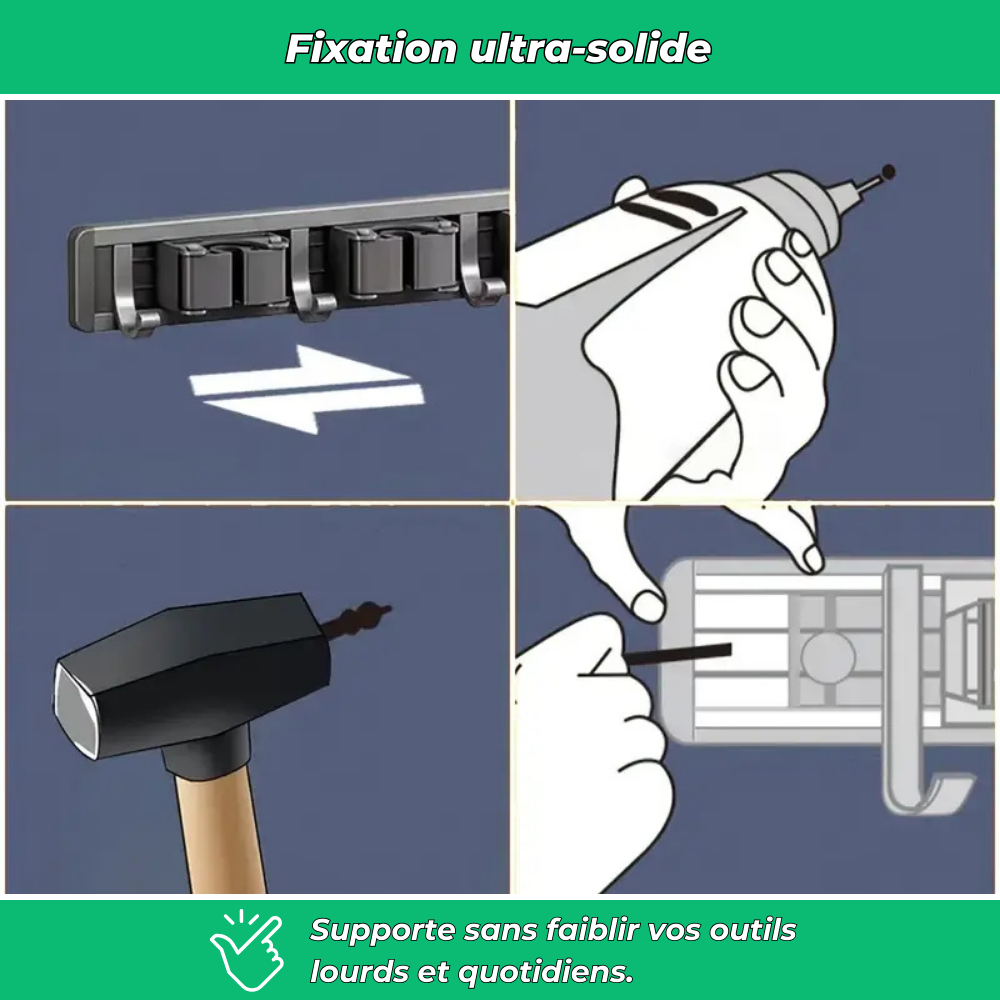 Fixation ultra-solide

Supporte sans faiblir vos outils lourds et quotidiens.