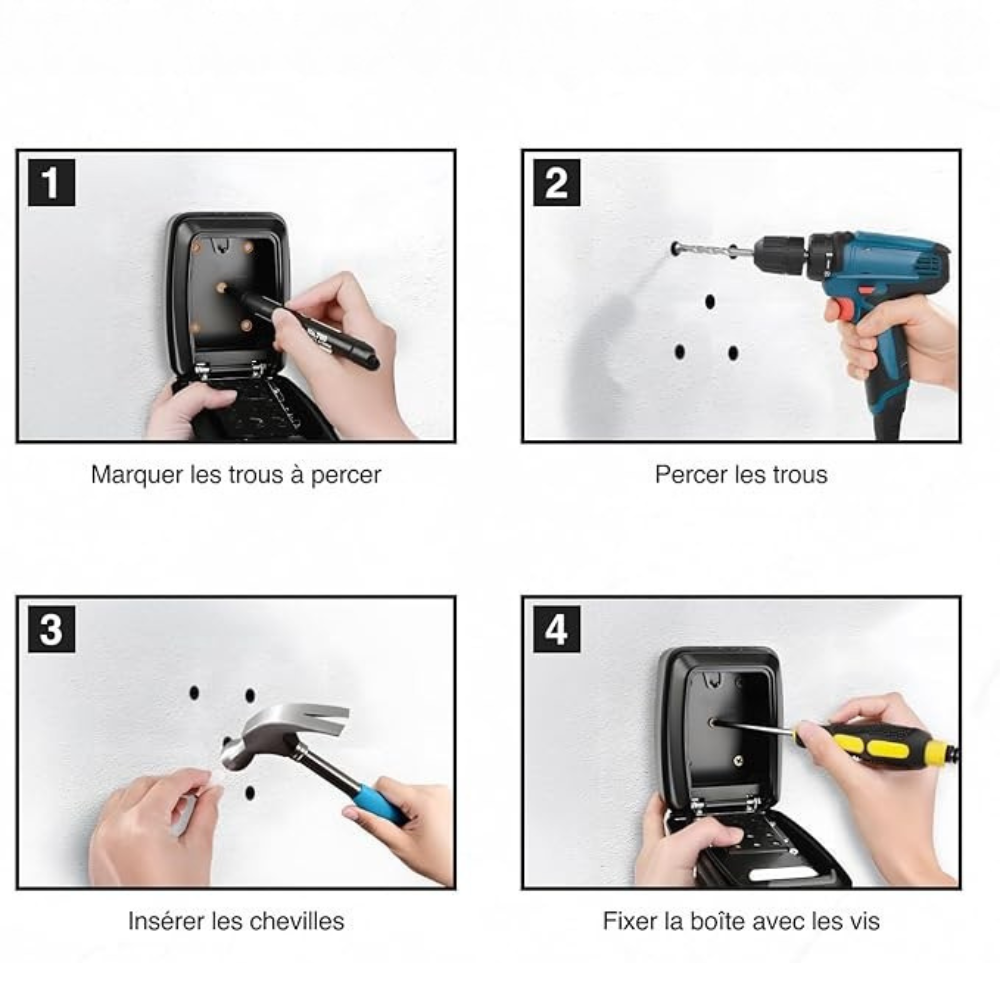 1

Marquer les trous à percer

2

Percer les trous

3

Insérer les chevilles

4

Fixer la boîte avec les vis