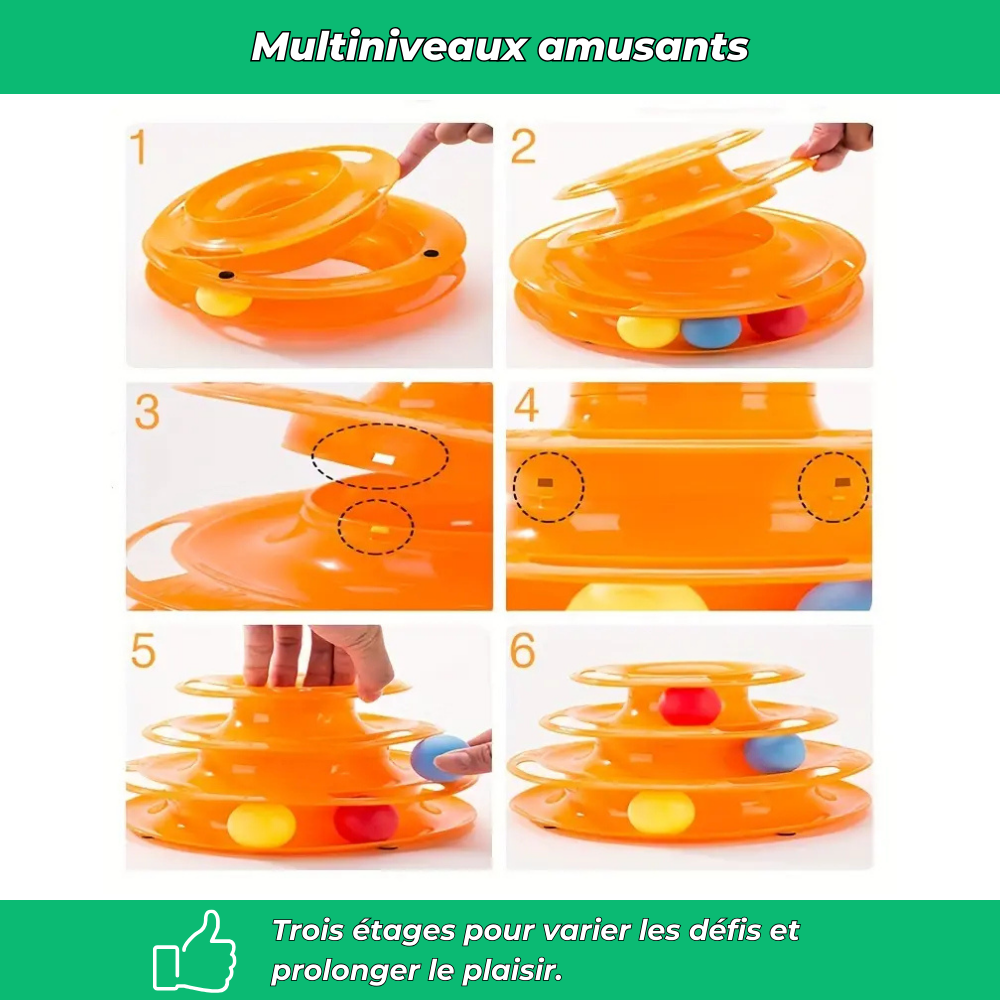 Multiniveaux amusants

1

2

3

4

5

6

Trois étages pour varier les défis et prolonger le plaisir.