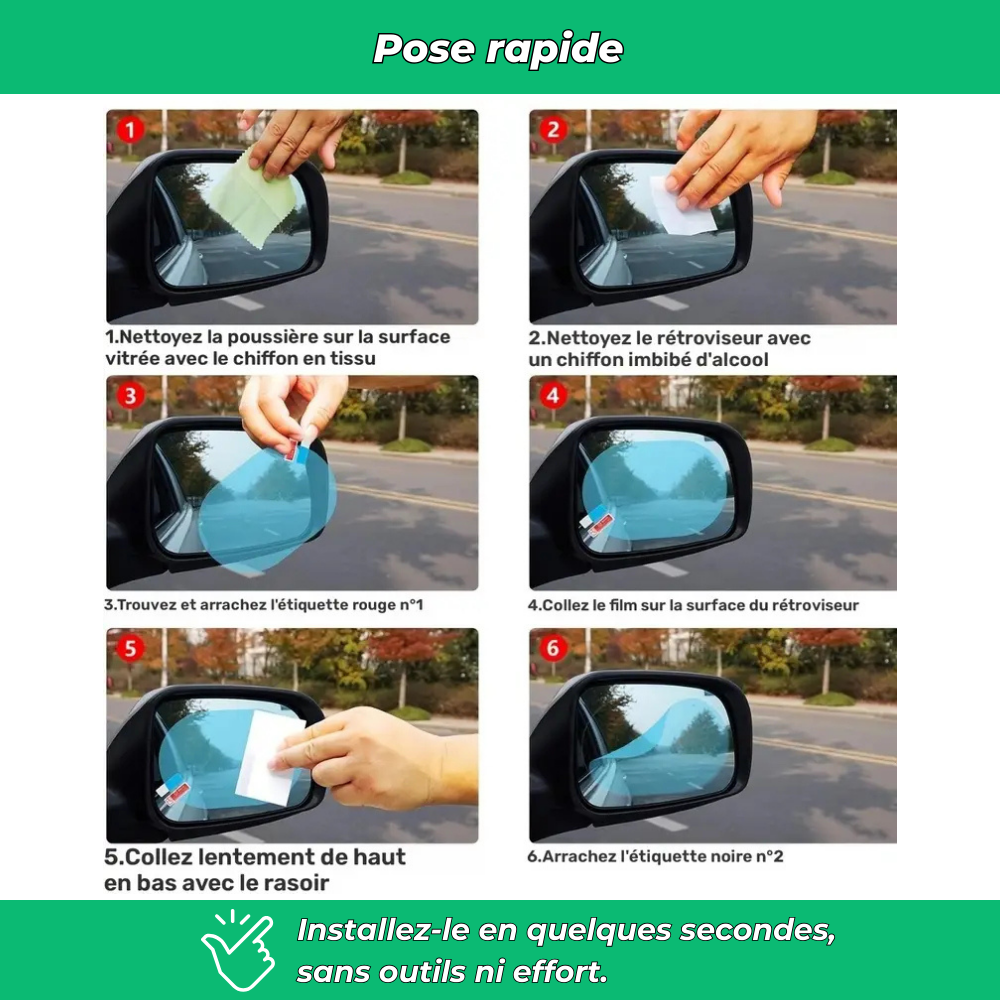 Pose rapide

1

1.Nettoyez la poussière sur la surface vitrée avec le chiffon en tissu

2

2.Nettoyez le rétroviseur avec un chiffon imbibé d'alcool

3

3.Trouvez et arrachez l'étiquette rouge n°1

4

4.Collez le film sur la surface du rétroviseur

5

5.Collez lentement de haut en bas avec le rasoir

6

6.Arrachez l'étiquette noire n°2

Installez-le en quelques secondes, sans outils ni effort.