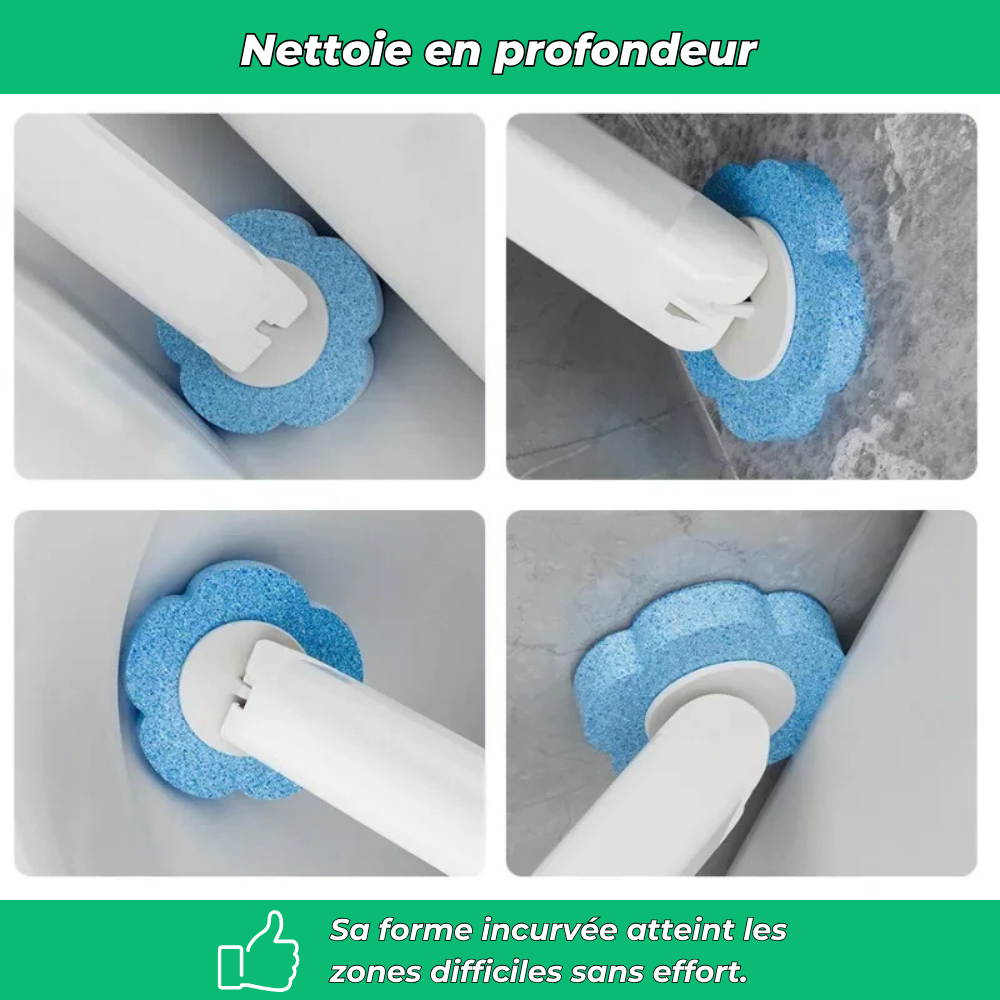 Nettoie en profondeur

Sa forme incurvée atteint les zones difficiles sans effort.